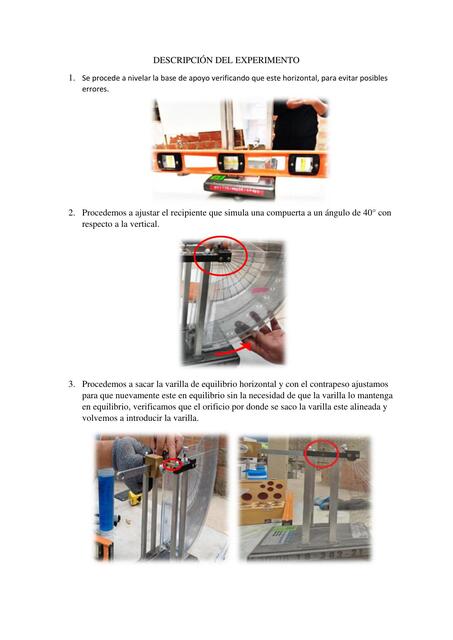 DESCRIPCIÓN DEL EXPERIMENTO

1. Se procede a nivelar la base de apoyo verificando que este horizontal, para evitar posibles errores.

2. Procedemos a ajustar el recipiente que simula una compuerta a un ángulo de 40° con respecto a la vertical.

3. Procedemos a sacar la varilla de equilibrio horizontal y con el contrapeso ajustamos para que nuevamente este en equilibrio sin la necesidad de que la varilla lo mantenga en equilibrio, verificamos que el orificio por donde se saco la varilla este alineada y volvemos a introducir la varilla.