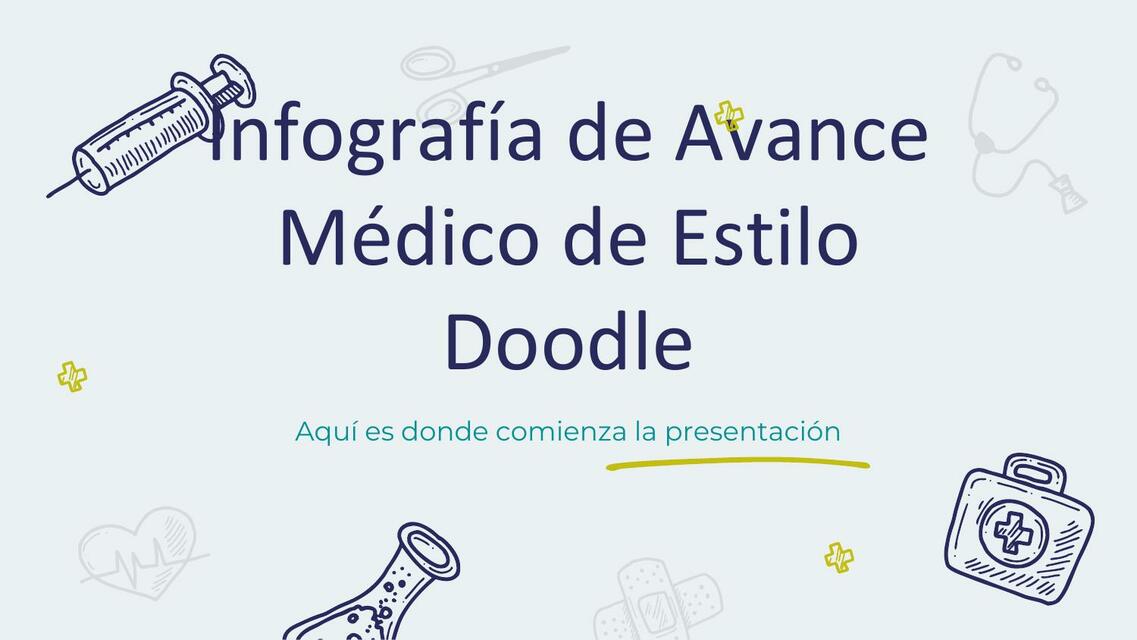 Infografía de Avance Médico de Estilo Doodle

Aquí es donde comienza la presentación